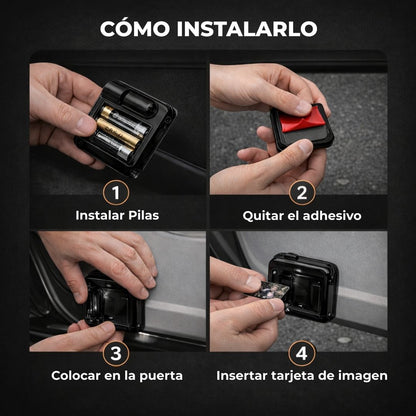 CÓMO INSTALARLO

1
Instalar Pilas

2
Quitar el adhesivo

3
Colocar en la puerta

4
Insertar tarjeta de imagen