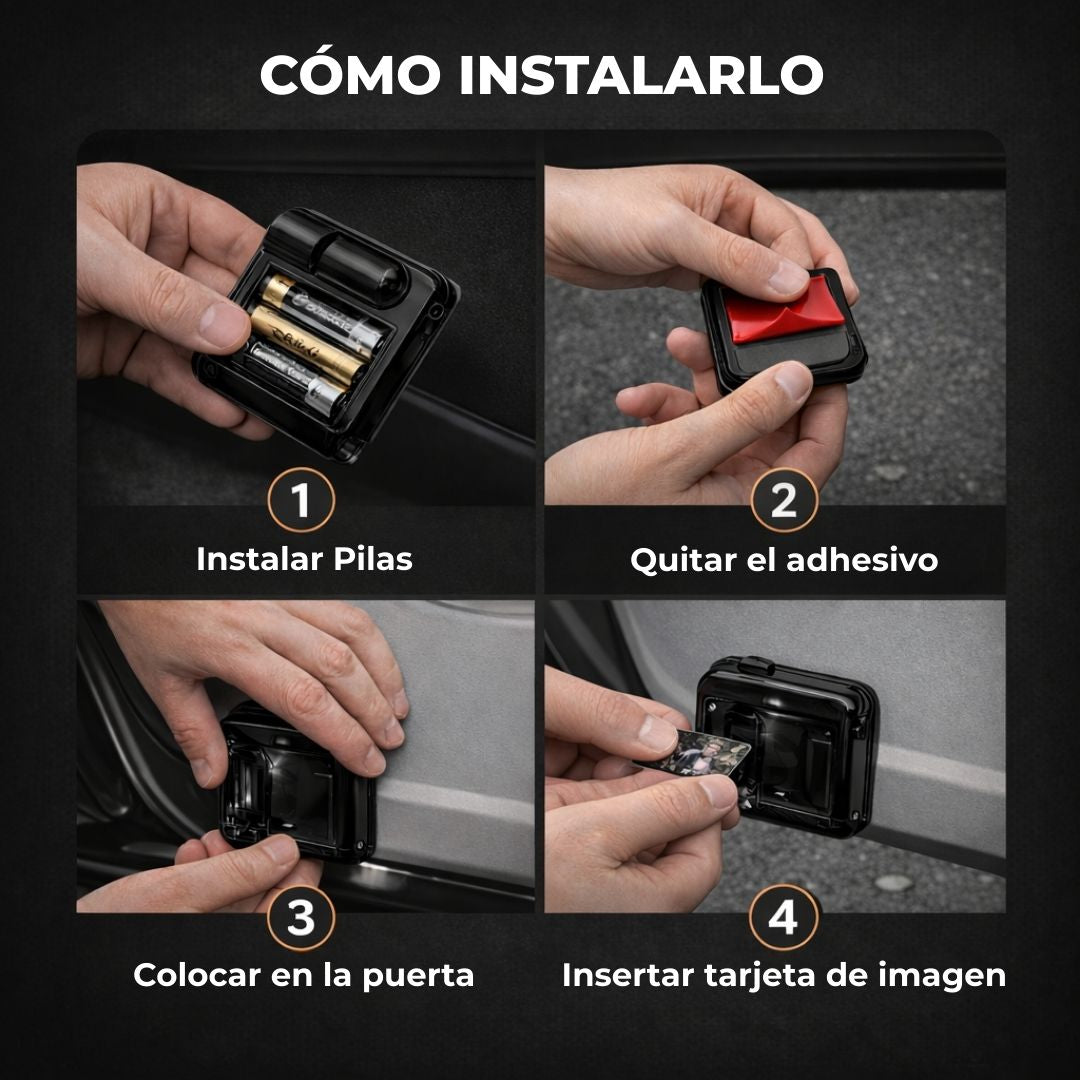 CÓMO INSTALARLO

1
Instalar Pilas

2
Quitar el adhesivo

3
Colocar en la puerta

4
Insertar tarjeta de imagen